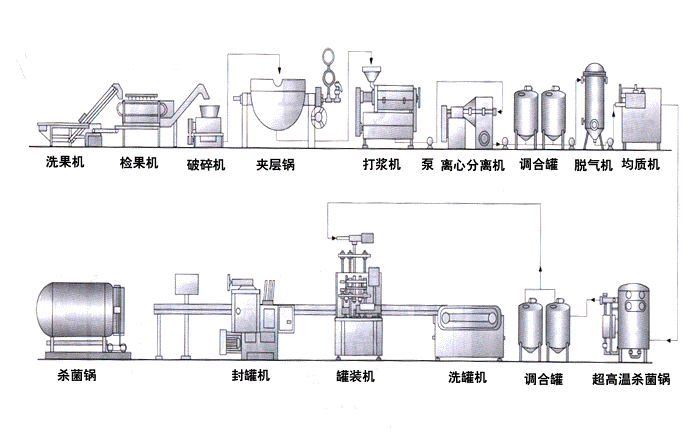 洗果机 检果机 破碎机 夹层锅 打浆机 泵 离心分离机 调合罐 脱气机 均质机

杀菌锅 封罐机 罐装机 洗罐机 调合罐 超高温杀菌锅